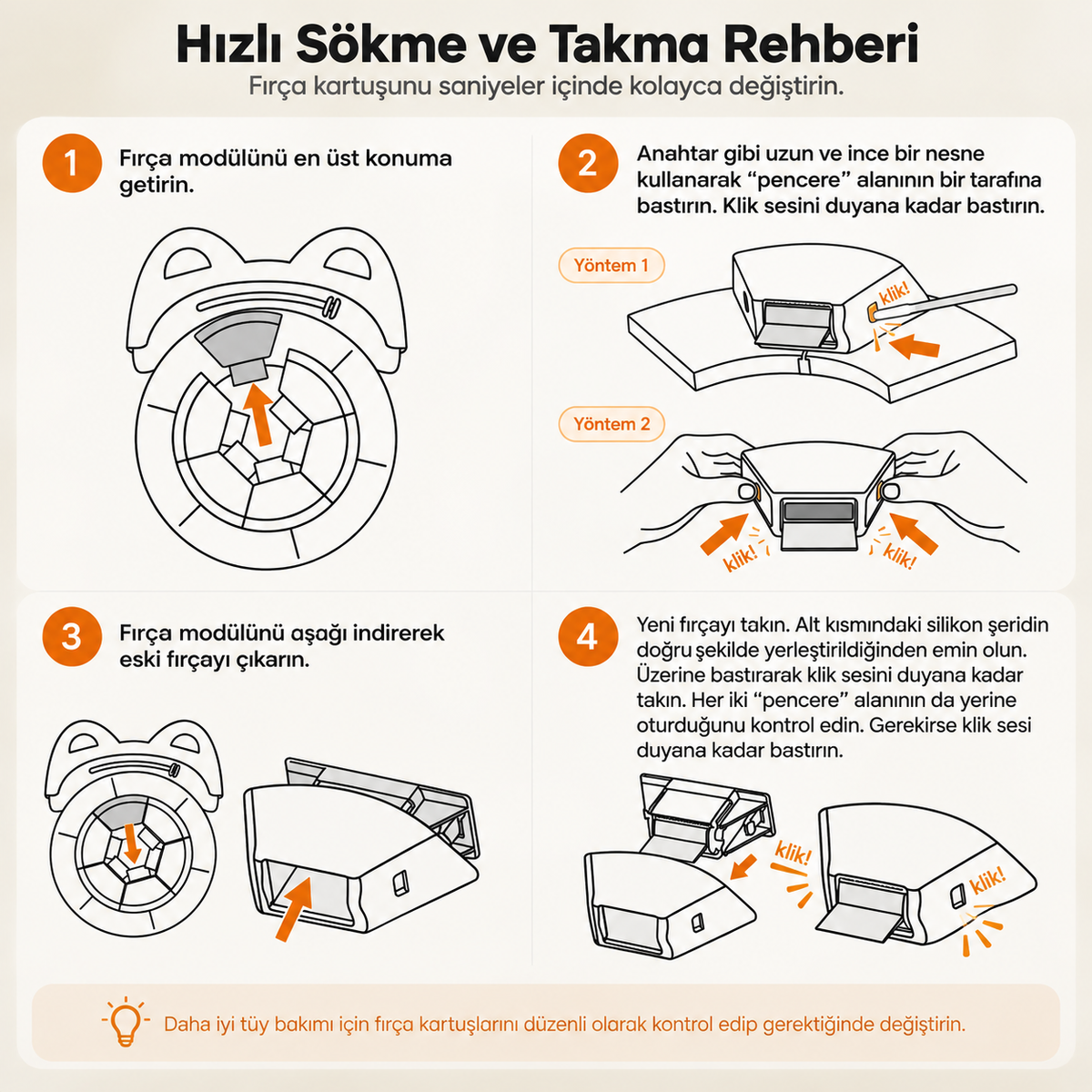 Hızlı Sökme ve Takma Rehberi

Fırça kartuşunu saniyeler içinde kolayca değiştirin.

1

Fırça modülünü en üst konuma getirin.

2

Anahtar gibi uzun ve ince bir nesne kullanarak “pencere” alanının bir tarafına bastırın. Klik sesini duyana kadar bastırın.

Yöntem 1

klik!

Yöntem 2

klik!

klik!

3

Fırça modülünü aşağı indirerek eski fırçayı çıkarın.

4

Yeni fırçayı takın. Alt kısmındaki silikon şeridin doğru şekilde yerleştirildiğinden emin olun. Üzerine bastırarak klik sesini duyana kadar takın. Her iki “pencere” alanının da yerine oturduğunu kontrol edin. Gerekirse klik sesi duyana kadar bastırın.

klik!

klik!

Daha iyi tüy bakımı için fırça kartuşlarını düzenli olarak kontrol edip gerektiğinde değiştirin.